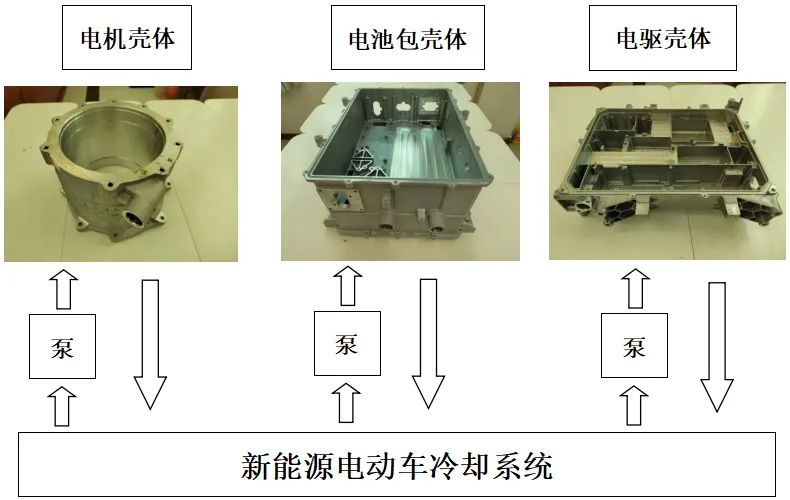 电机壳体

电池包壳体

电驱壳体

泵

泵

泵

新能源电动车冷却系统