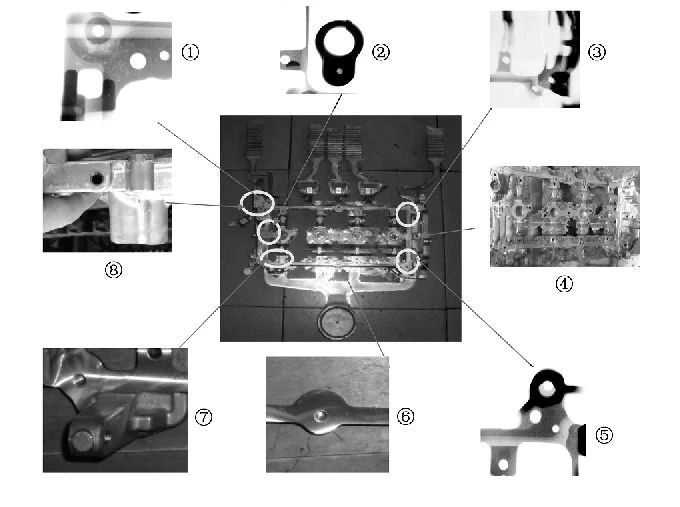 ①

②

③

⑧

④

⑦

⑥

⑤