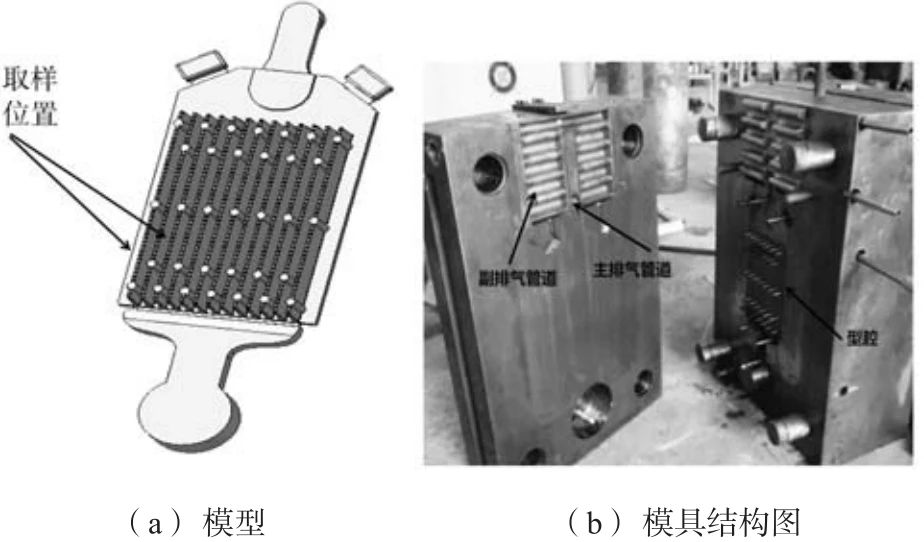 取样位置

副排气管道

主排气管道

型腔

（a）模型

（b）模具结构图