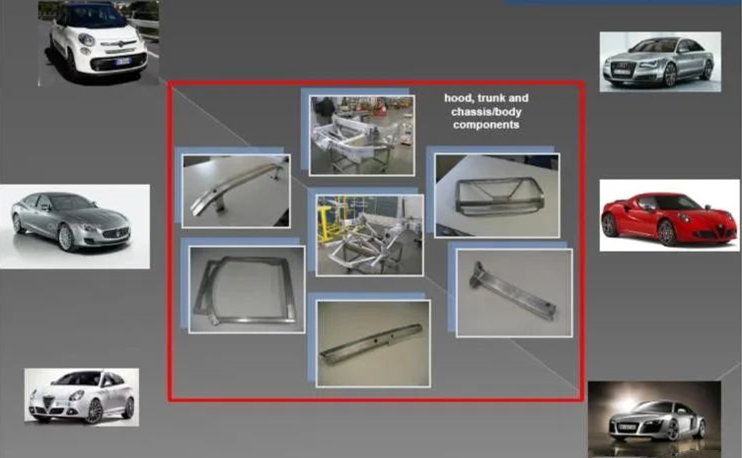 hood, trunk and chassis/body components